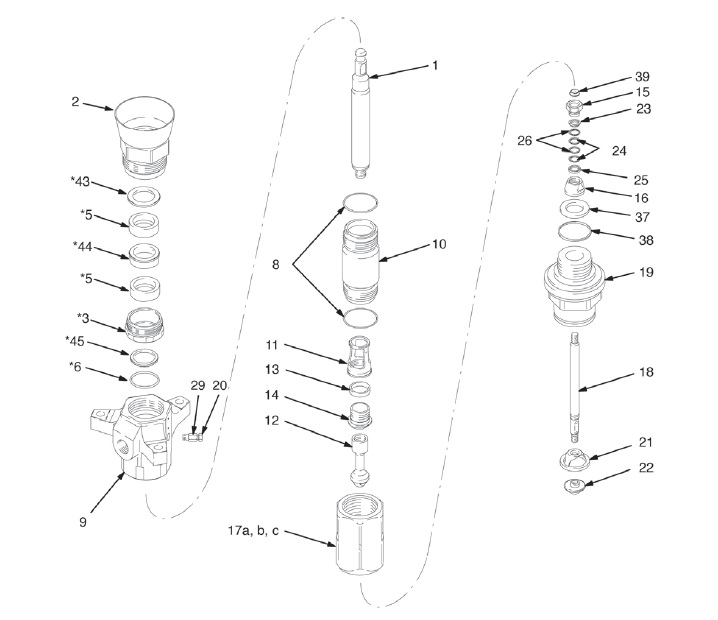 2
*43
*5
*44
*5
*3
*45
*6
29
20
9
1
8
10
11
13
14
12
17a, b, c
39
15
23
26
24
25
16
37
38
19
18
21
22